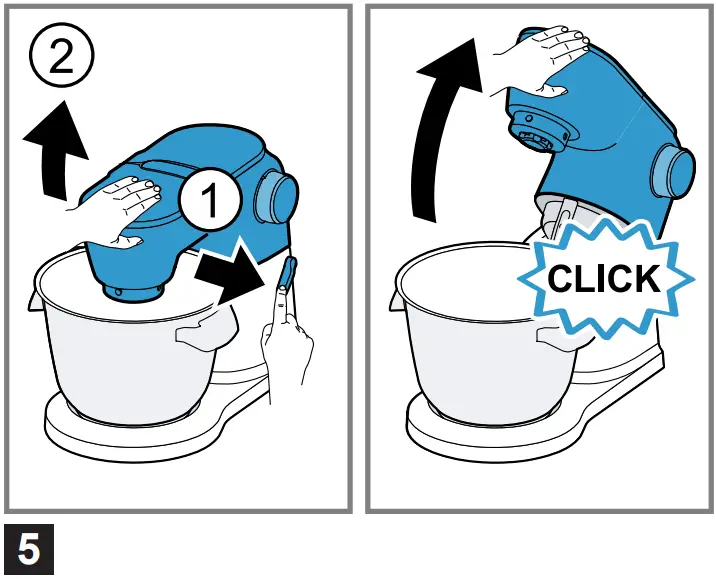 2

1

CLICK

5