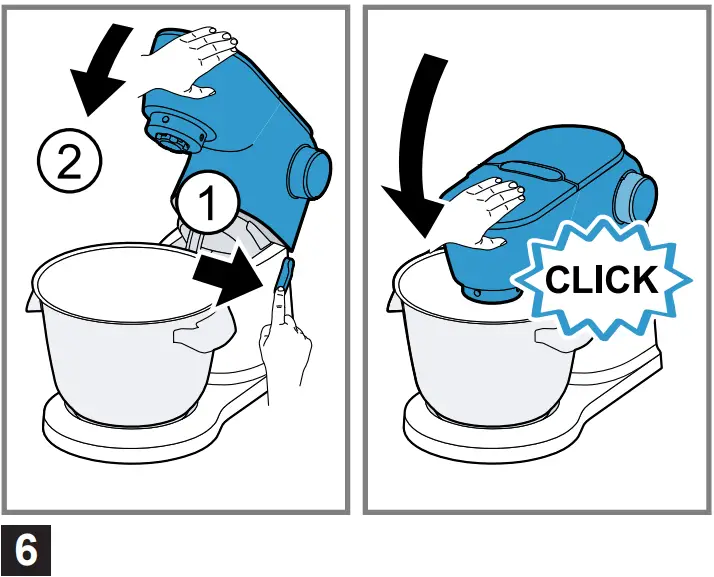 2
1
CLICK
6