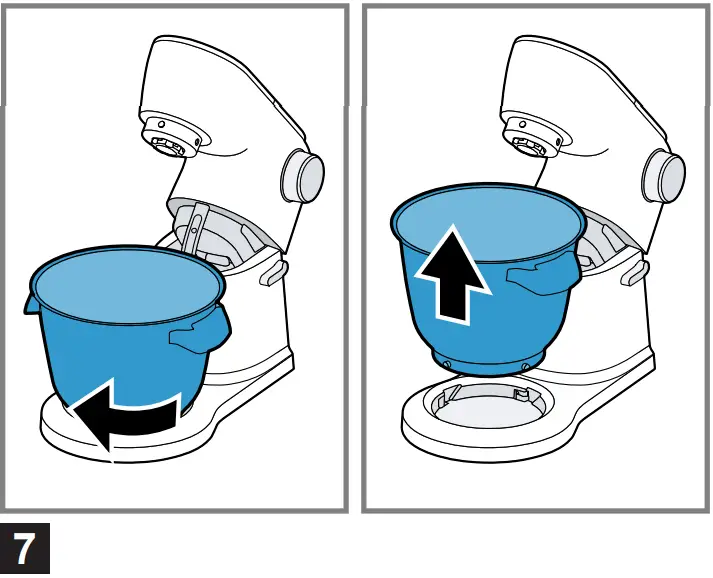 7