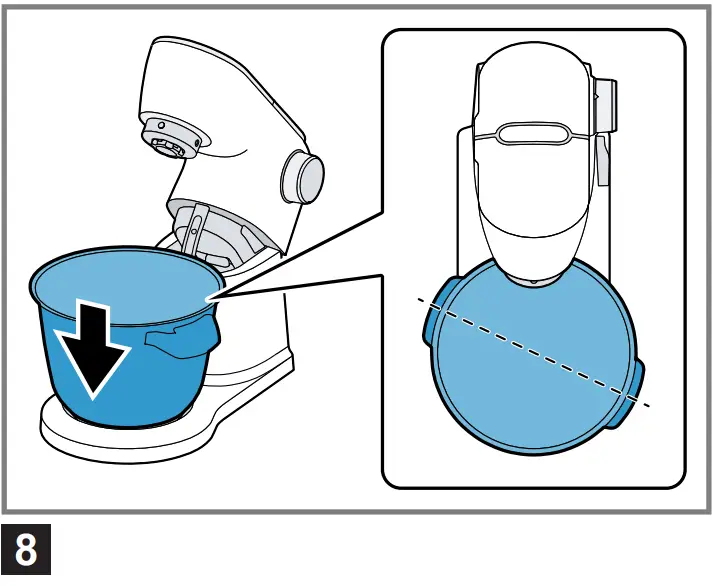 8