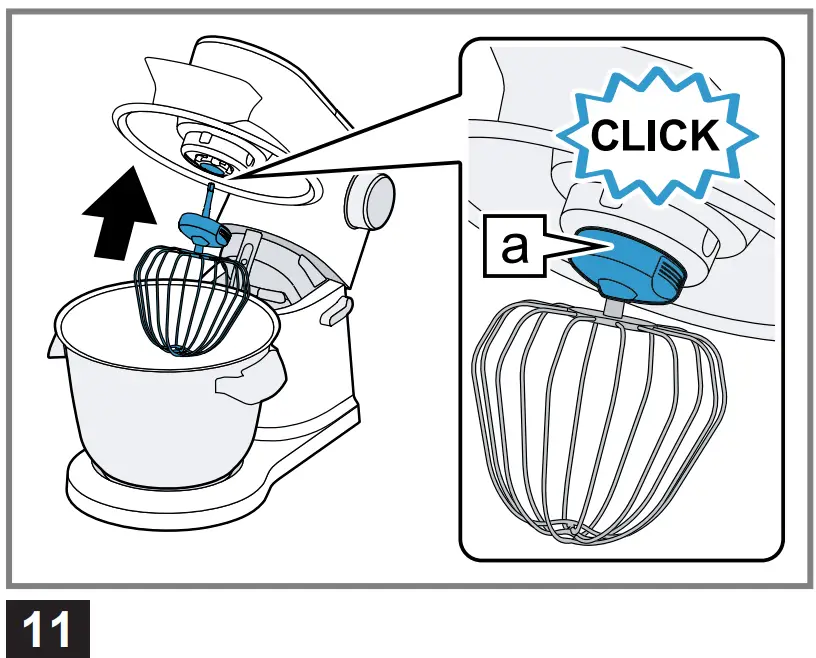 CLICK

a

11