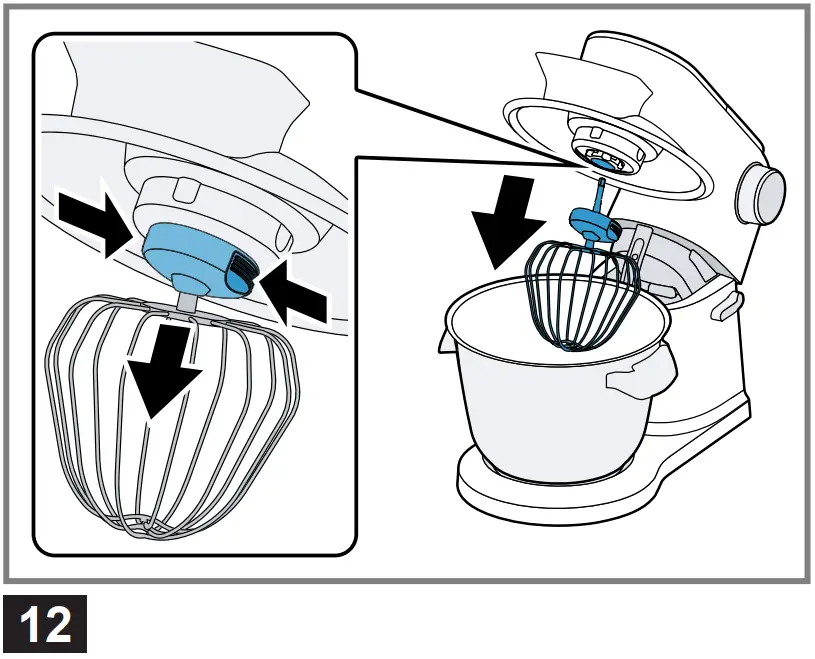 12