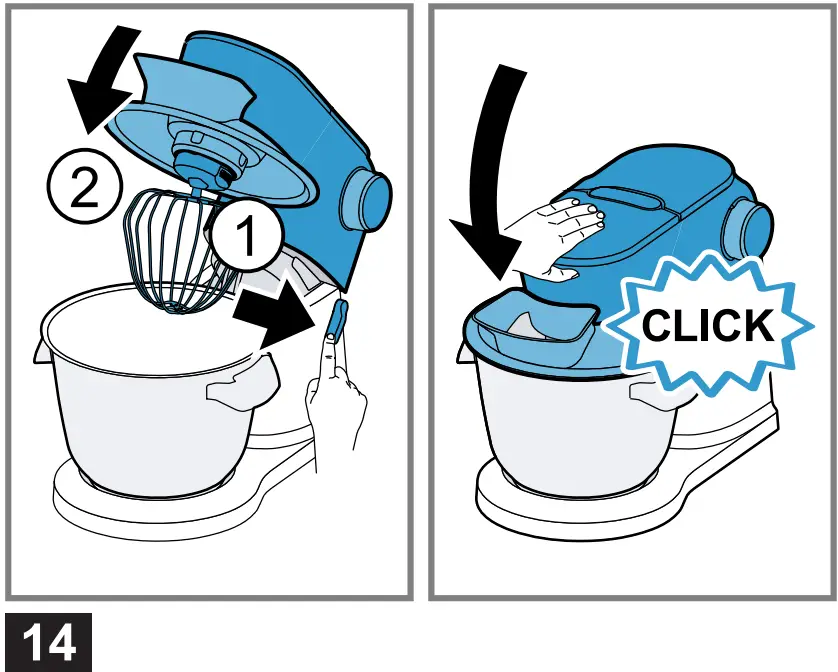 2

1

CLICK

14