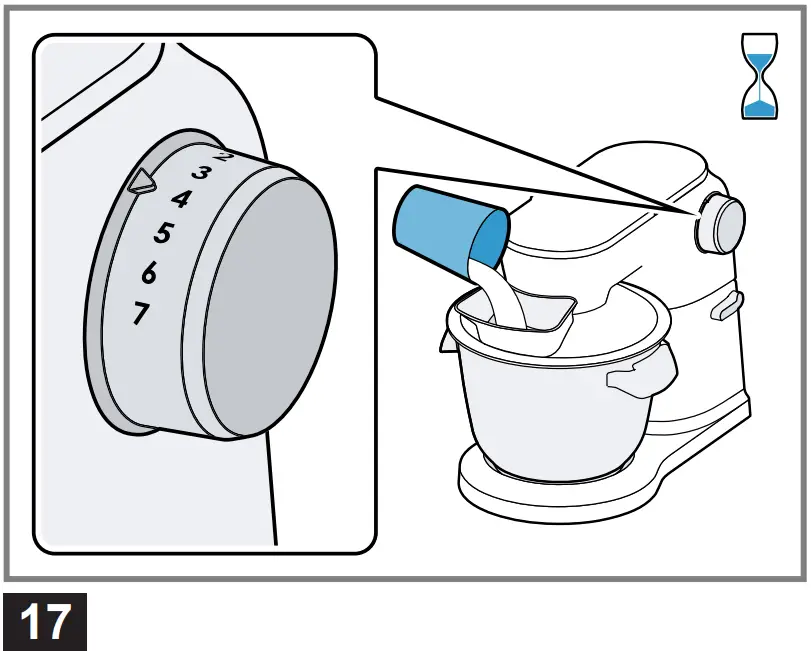 2
3
4
5
6
7

17