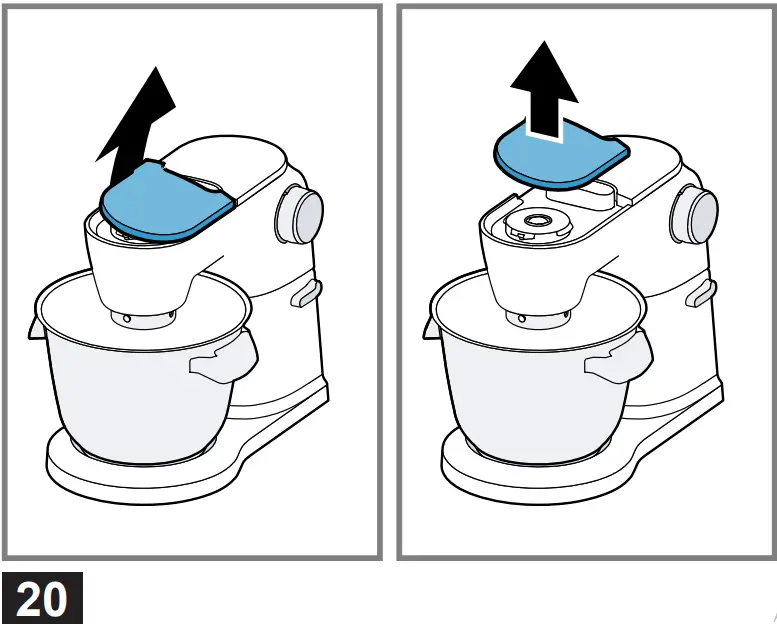 20