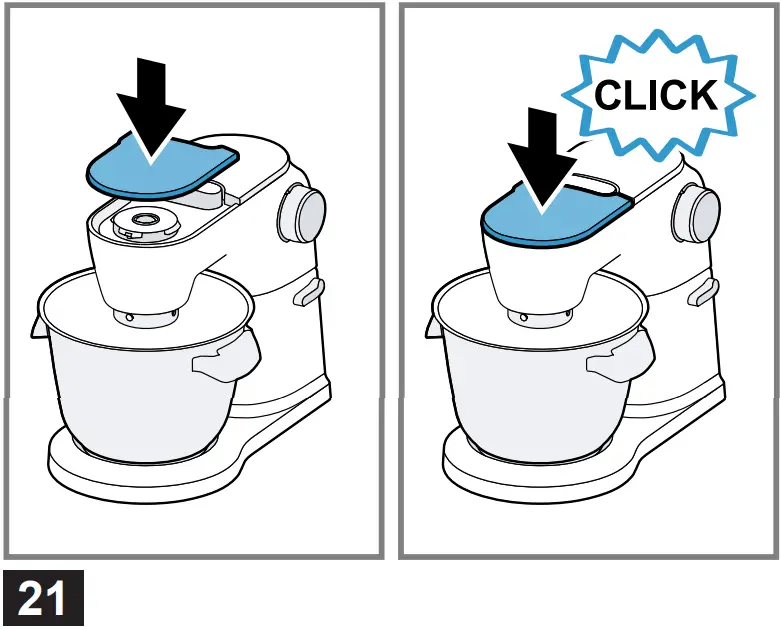 CLICK

21