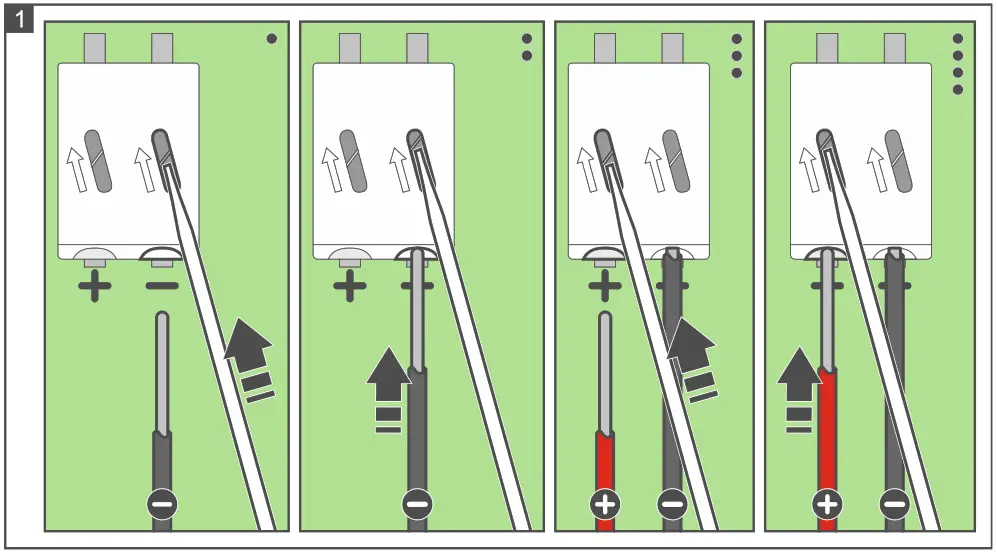 1

+ −

−

+ −

−

+ −

+ −

+ −

+ −