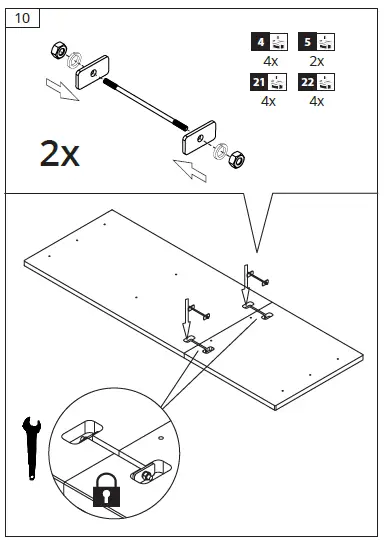 10

4
4x
5
2x
21
4x
22
4x

2x