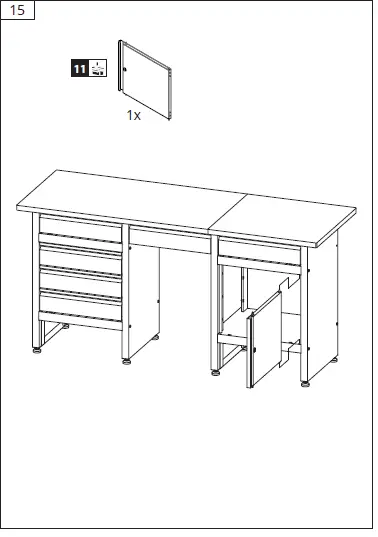 15

11

1x