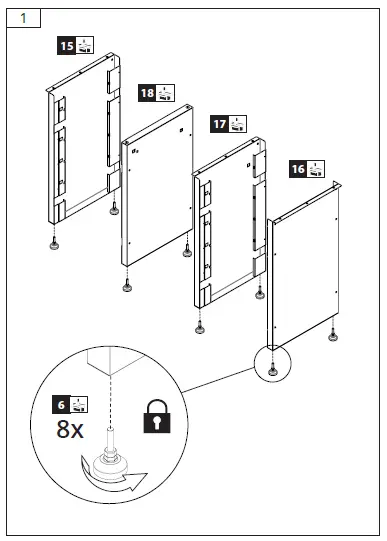 1

15

18

17

16

6

8x