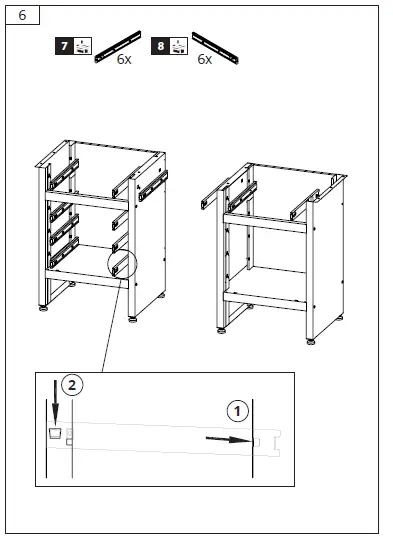 6

7

6x

8

6x

2

1