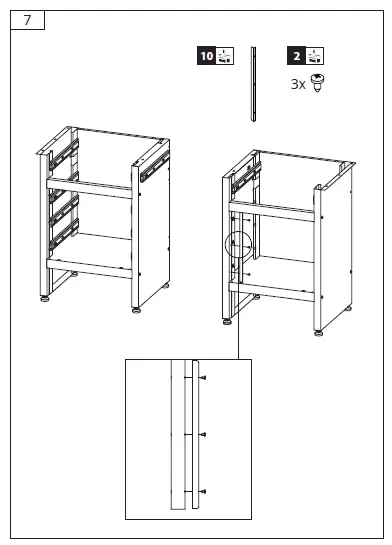 7

10

2

3x