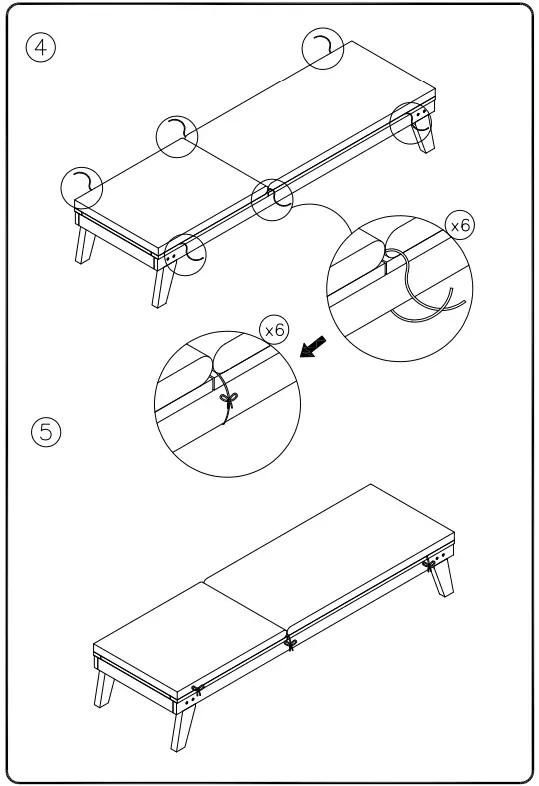 4

x6

x6

5