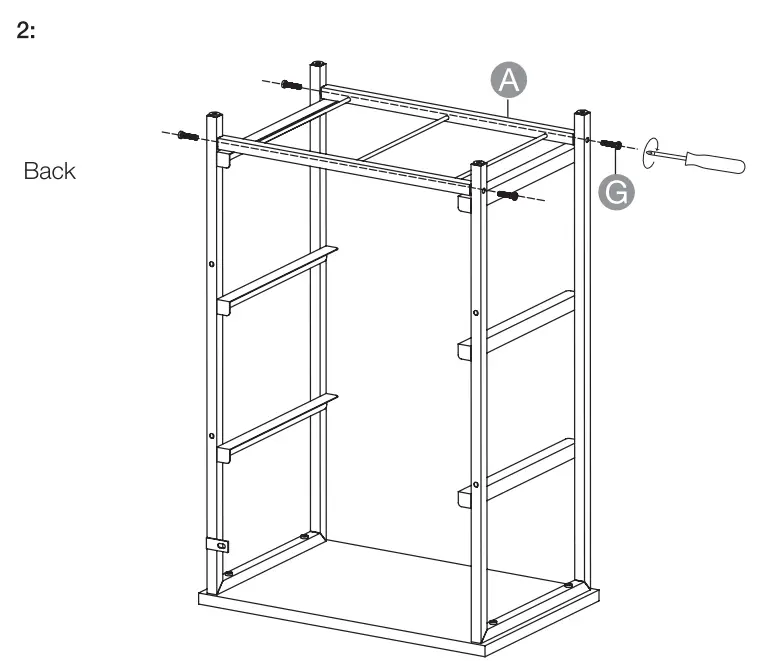 2:

A

Back

G