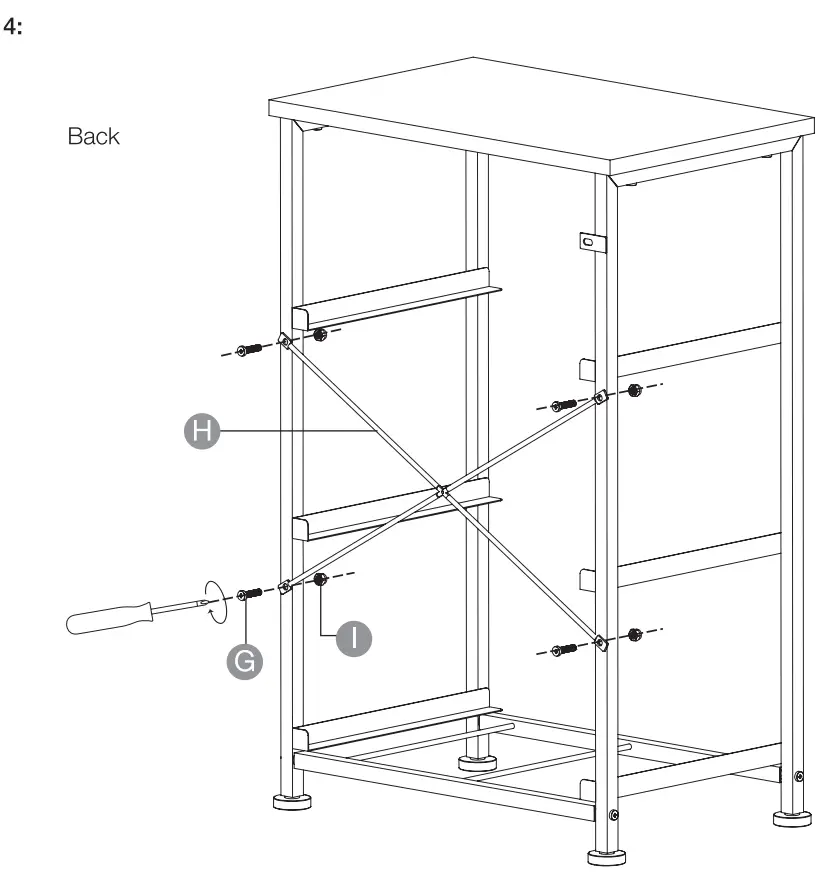 4:

Back

H

G

I