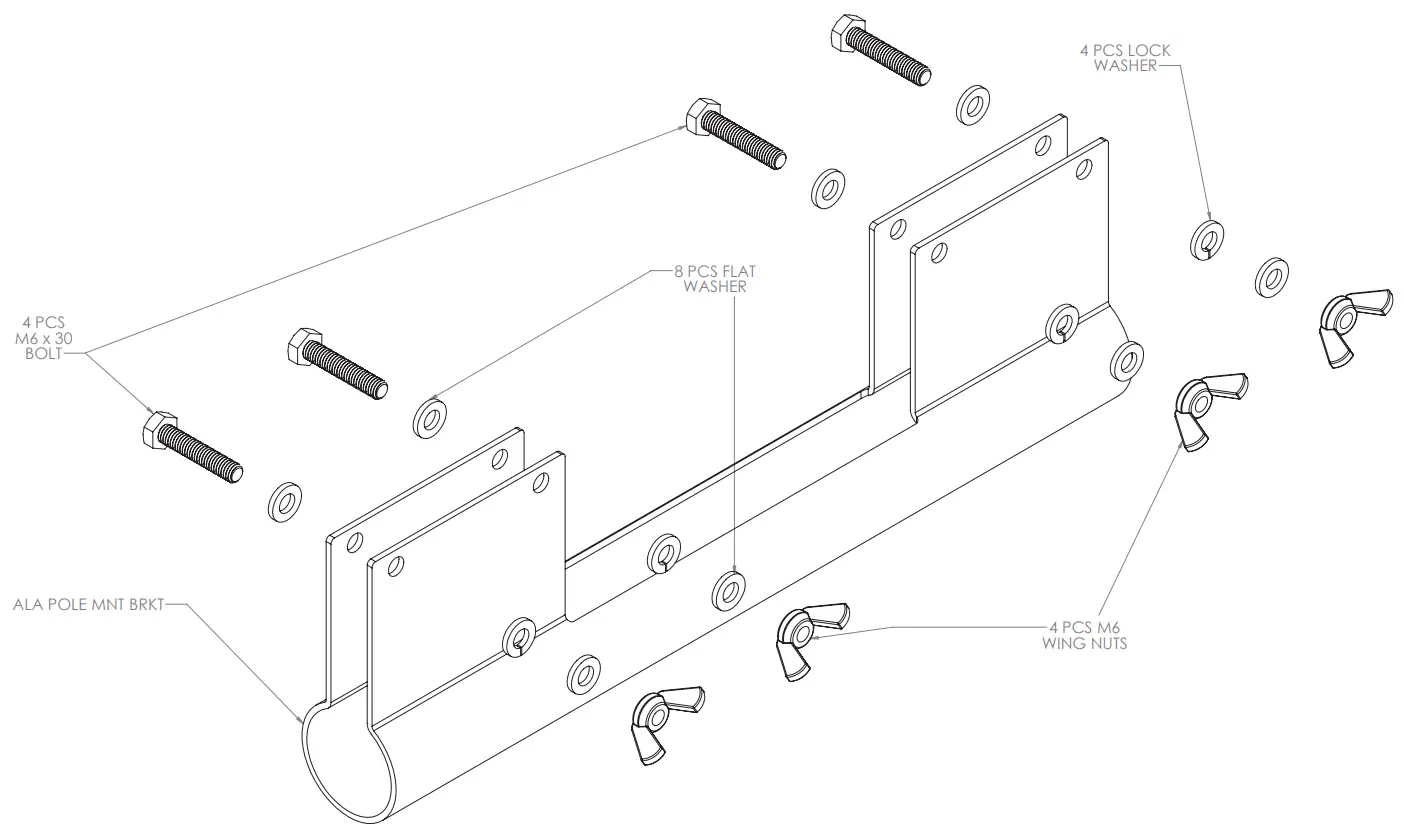 4 PCS LOCK WASHER

8 PCS FLAT WASHER

4 PCS M6 x 30 BOLT

ALA POLE MNT BRKT

4 PCS M6 WING NUTS