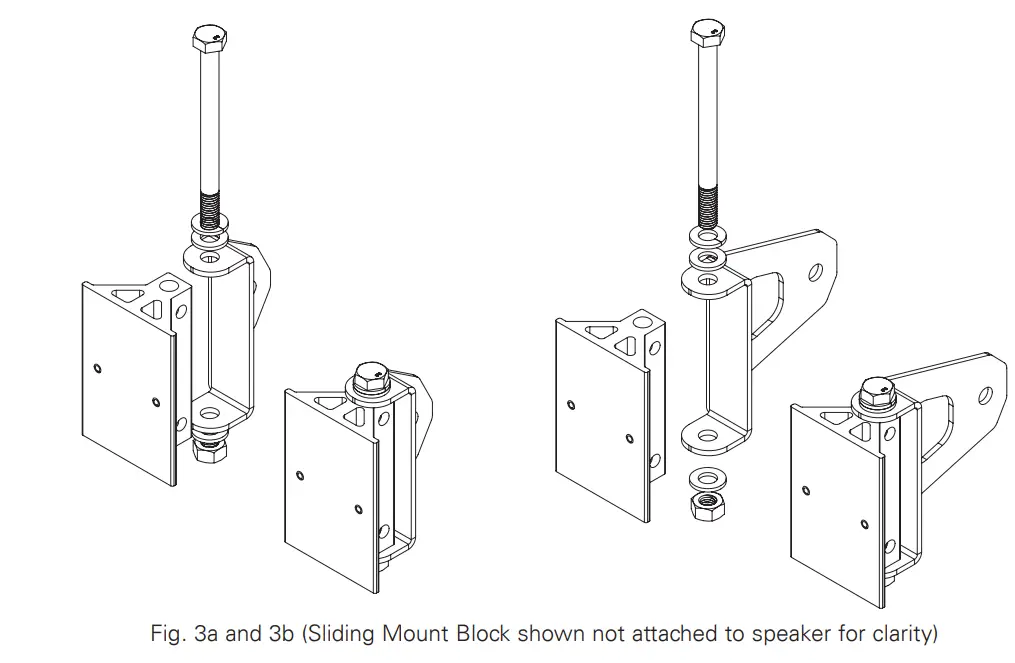 Fig. 3a and 3b (Sliding Mount Block shown not attached to speaker for clarity)