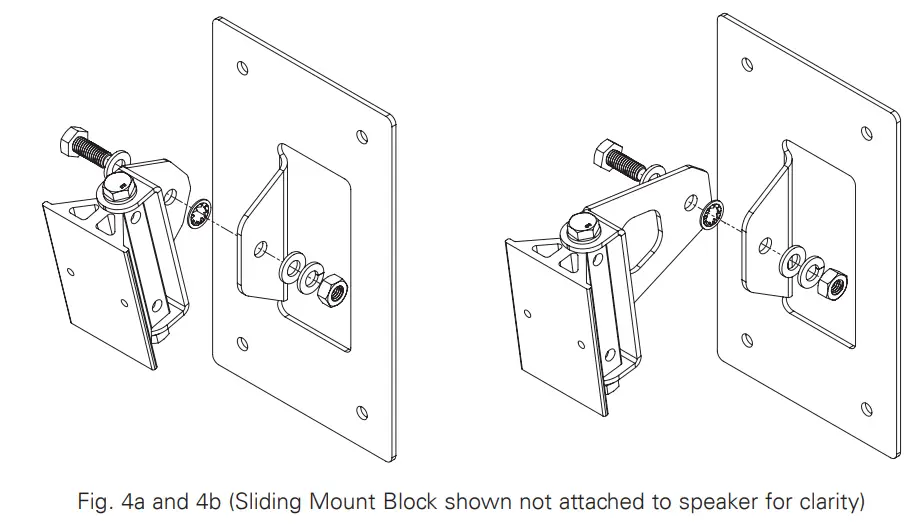 Fig. 4a and 4b (Sliding Mount Block shown not attached to speaker for clarity)