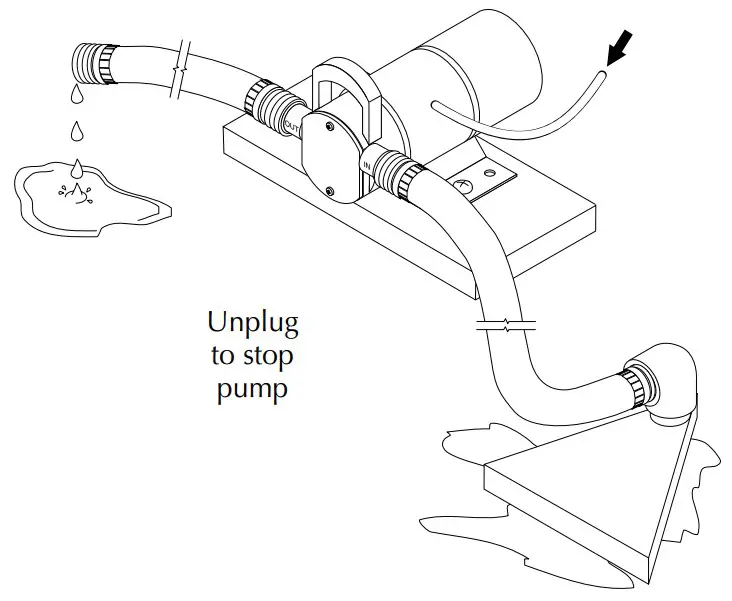 OUT

IN

Unplug to stop pump