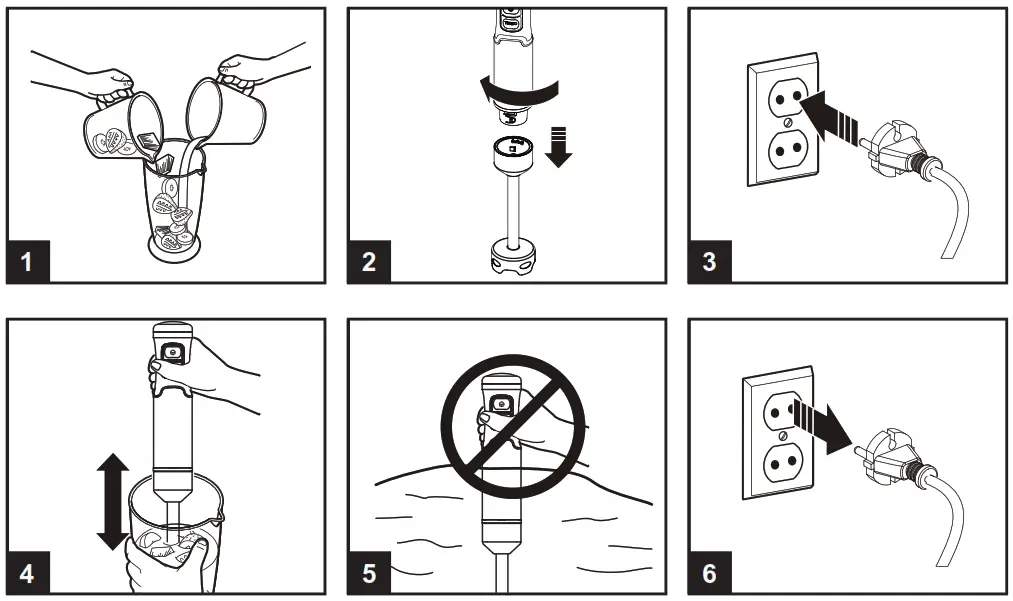 1

2

3

4

5

6