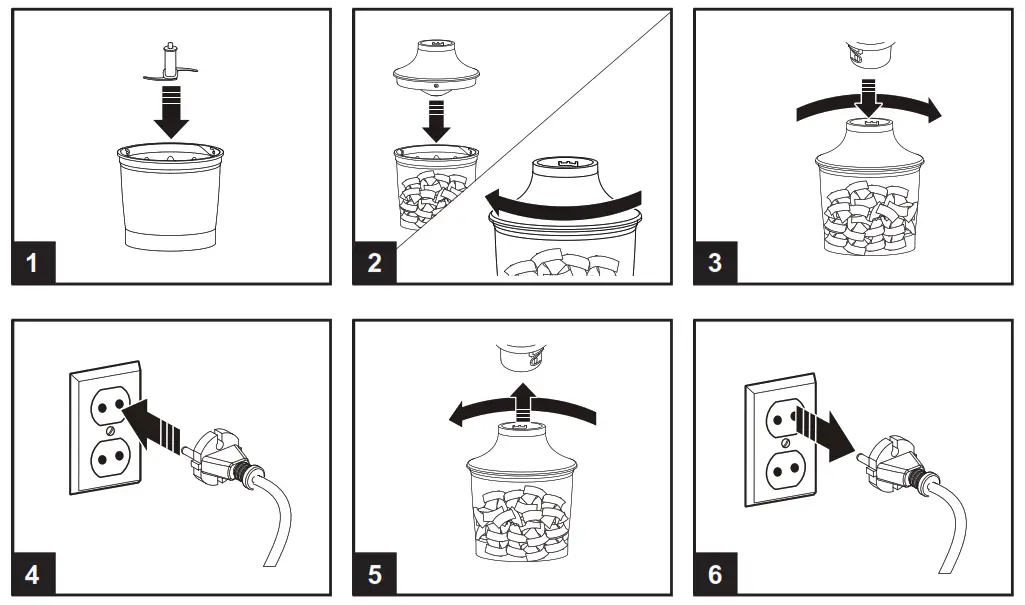 1
2
3
4
5
6