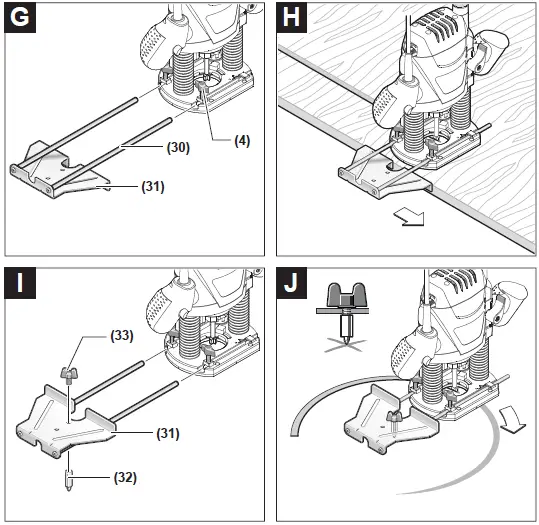 G

(4)

(30)

(31)

H

I

(33)

(31)

(32)

J