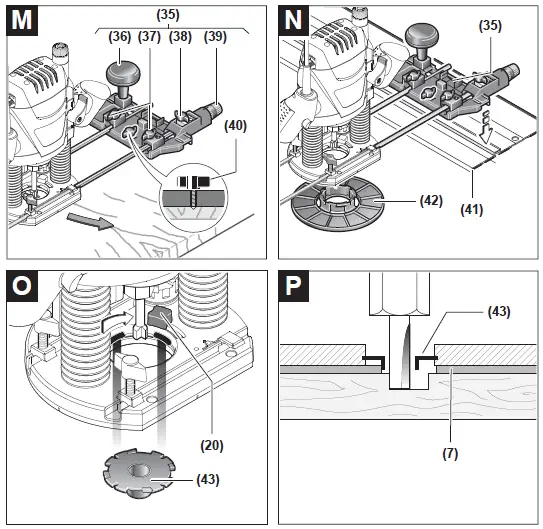 M
(35)
(36) (37) (38) (39)
(40)

N
(35)
(42)
(41)

O
(20)
(43)

P
(43)
(7)