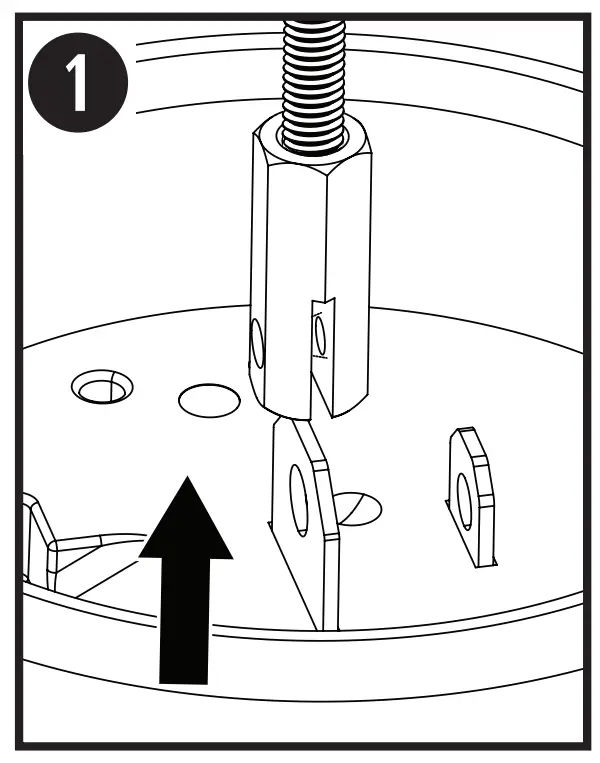 1