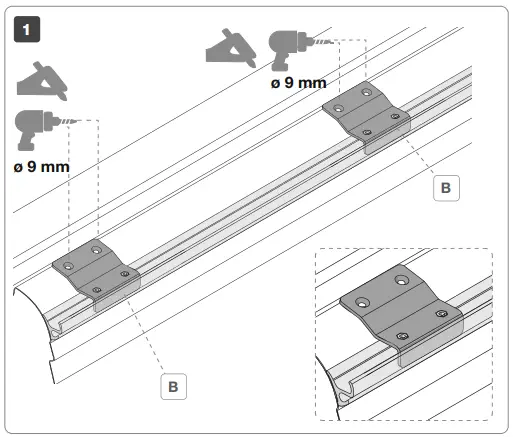 1

ø 9 mm

ø 9 mm

B

B