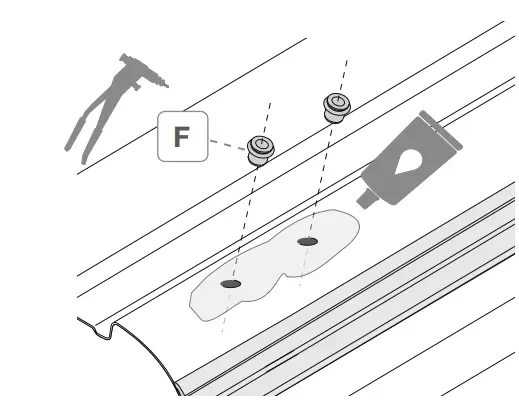 F