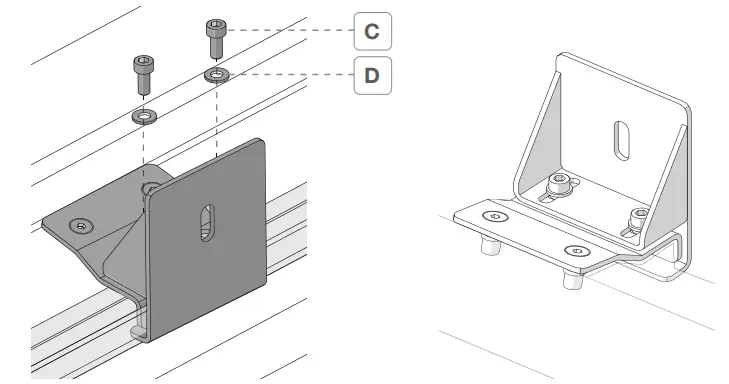 C
D