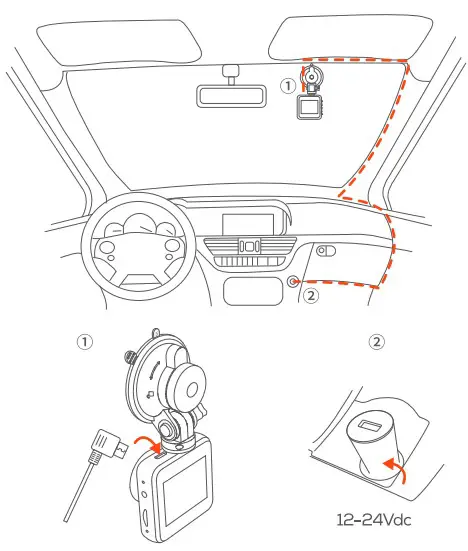 ①

②

①

②

12-24Vdc