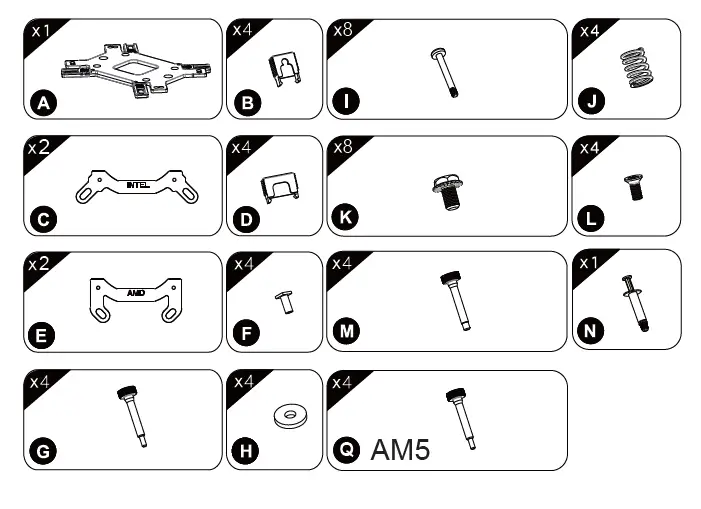 x1
A

x4
B

x8
I

x4
J

x2
INTEL
C

x4
D

x8
K

x4
L

x2
AMD
E

x4
F

x4
M

x1
N

x4
G

x4
H

x4
Q AM5