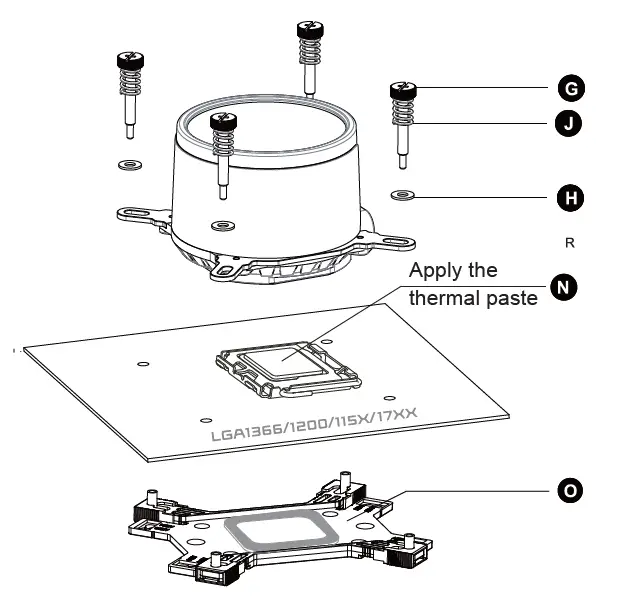 G
J
H
R
Apply the thermal paste
N
LGA1366/1200/115X/17XX
O