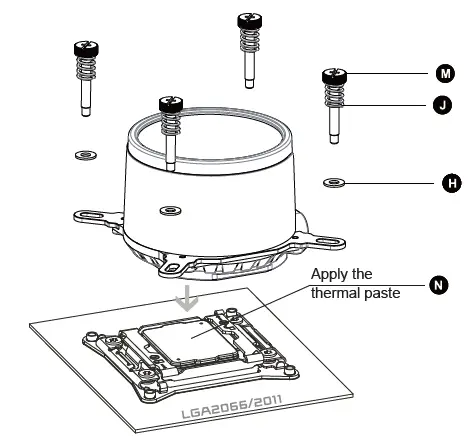 M
J
H
Apply the thermal paste
N
LGA2066/2011