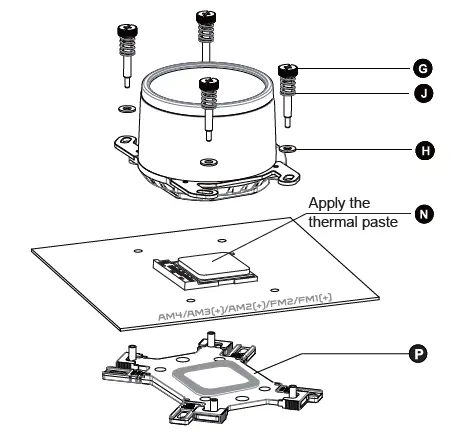 G
J
H
Apply the thermal paste
N
AM4/AM3(+)/AM2(+)/FM2/FM1(+)
P