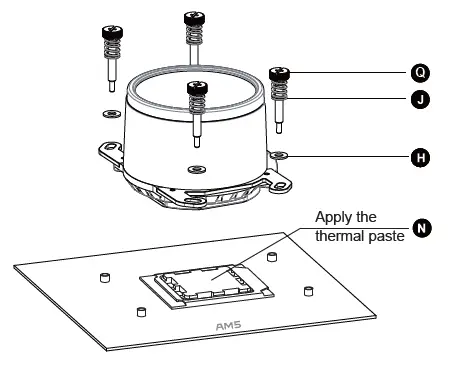 Q

J

H

Apply the thermal paste

N

AM5