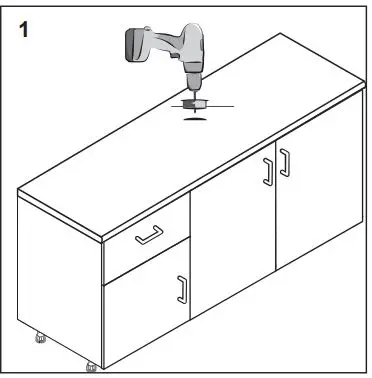 1