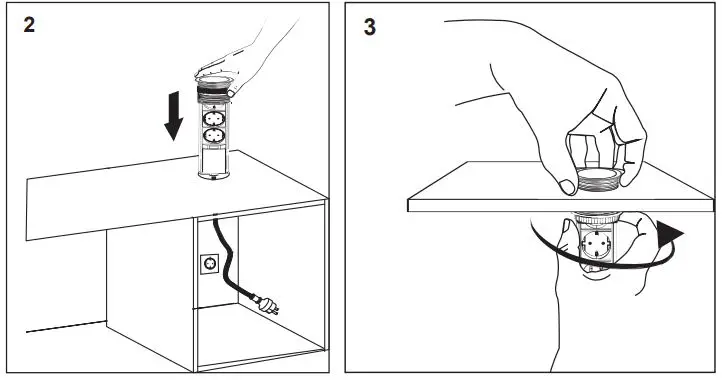 2

3