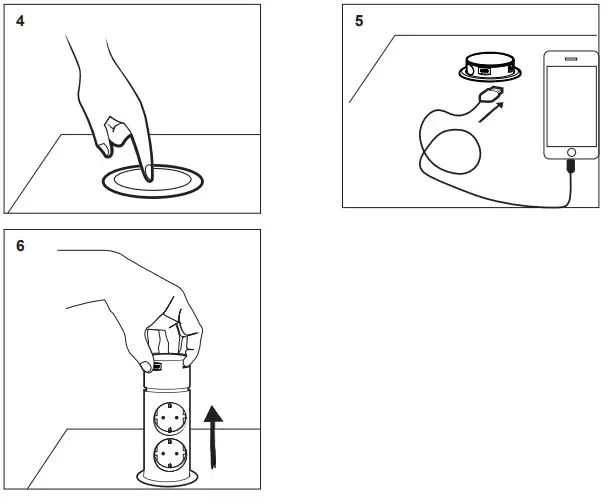 4

5

6