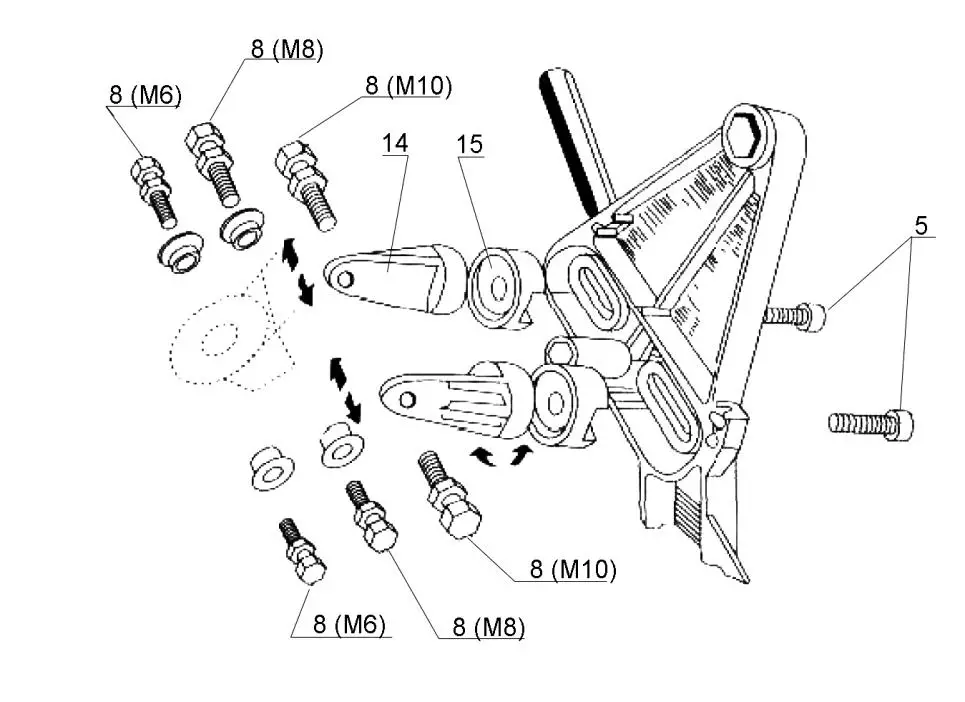 8 (M8)

8 (M6)

8 (M10)

14

15

5

8 (M10)

8 (M6)

8 (M8)