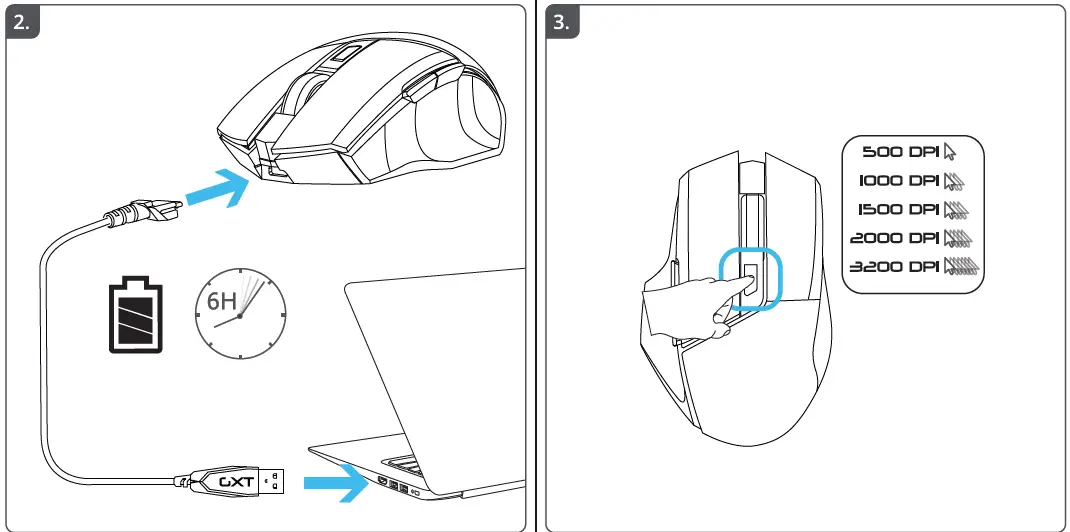 2.

6H

GXT

3.

500 DPI
1000 DPI
1500 DPI
2000 DPI
3200 DPI