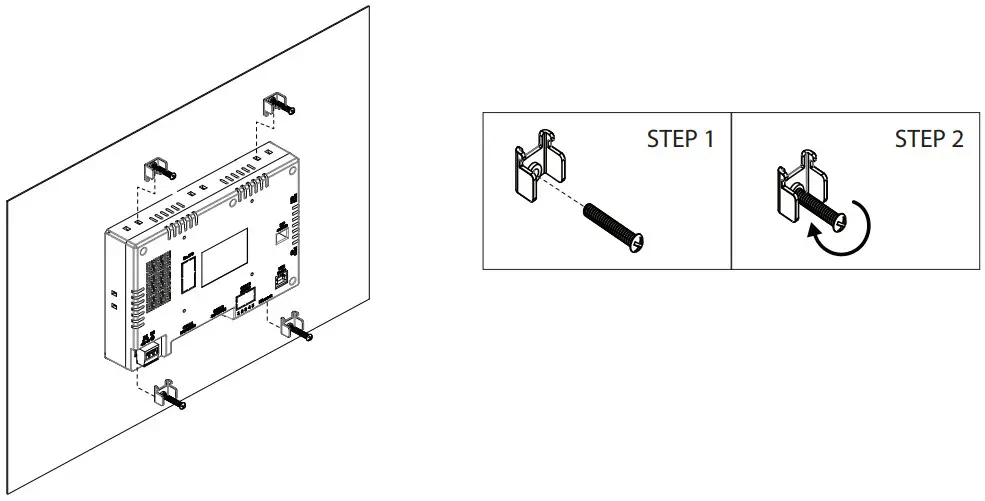 STEP 1

STEP 2