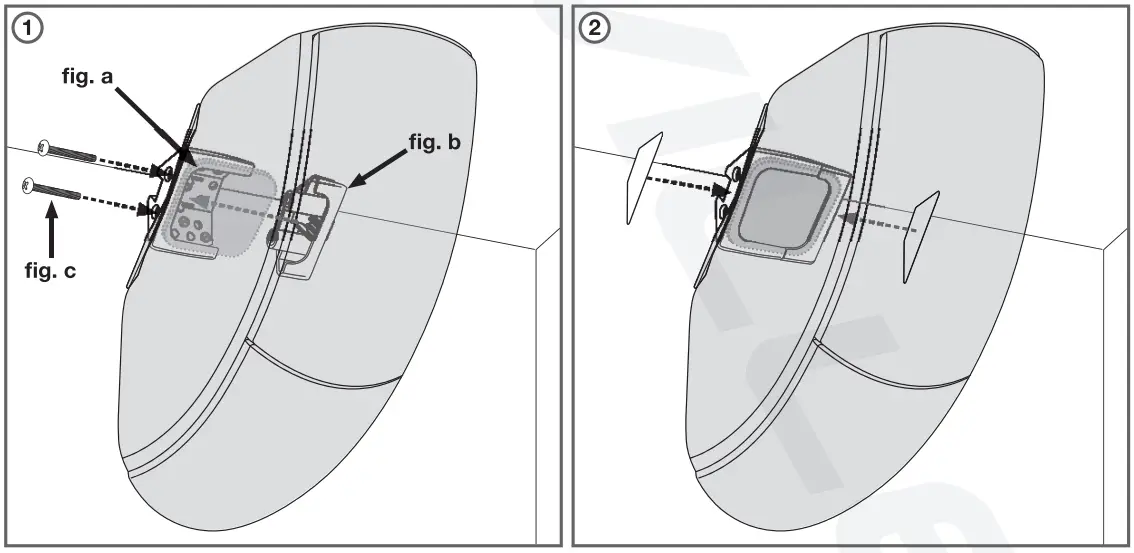 1

fig. a

fig. b

fig. c

2