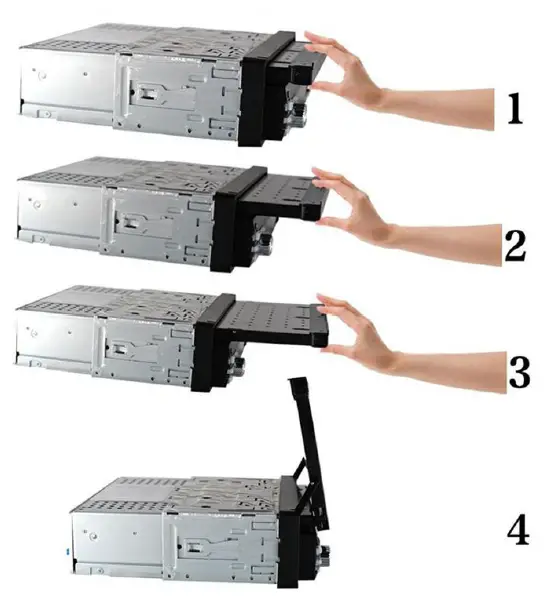 1

2

3

4