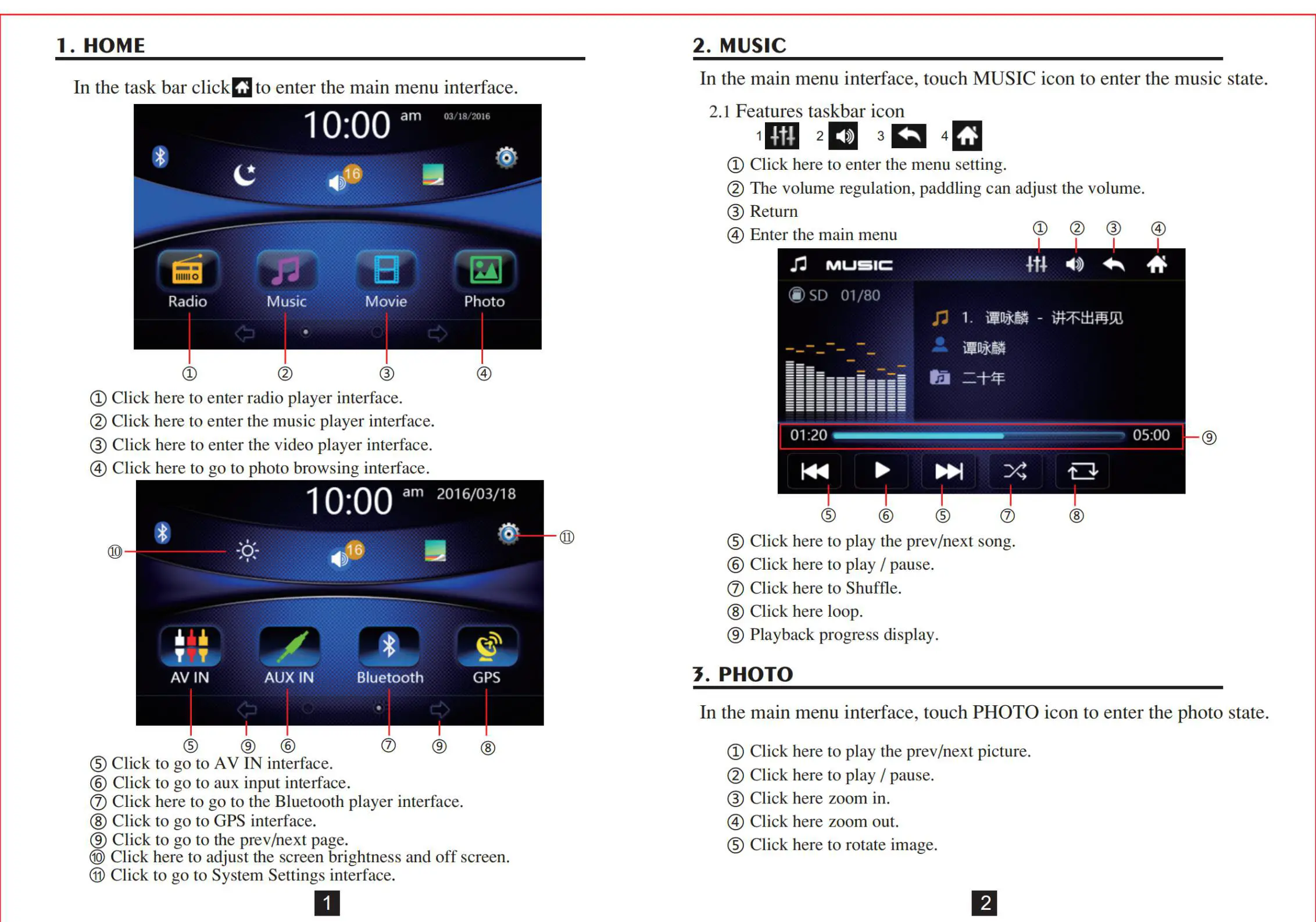 1. HOME

In the task bar click to enter the main menu interface.

10:00 am 03/18/2016

16

Radio Music Movie Photo

① ② ③ ④

① Click here to enter radio player interface.
② Click here to enter the music player interface.
③ Click here to enter the video player interface.
④ Click here to go to photo browsing interface.

10:00 am 2016/03/18

⑩ 16 ⑪

AV IN AUX IN Bluetooth GPS

⑤ ⑨ ⑥ ⑦ ⑨ ⑧

⑤ Click to go to AV IN interface.
⑥ Click to go to aux input interface.
⑦ Click here to go to the Bluetooth player interface.
⑧ Click to go to GPS interface.
⑨ Click to go to the prev/next page.
⑩ Click here to adjust the screen brightness and off screen.
⑪ Click to go to System Settings interface.

1

2. MUSIC

In the main menu interface, touch MUSIC icon to enter the music state.

2.1 Features taskbar icon

1 2 3 4

① Click here to enter the menu setting.
② The volume regulation, paddling can adjust the volume.
③ Return
④ Enter the main menu

① ② ③ ④

MUSIC

SD 01/80

1. 谭咏麟 - 讲不出再见

谭咏麟

二十年

01:20 05:00 ⑨

⑤ ⑥ ⑤ ⑦ ⑧

⑤ Click here to play the prev/next song.
⑥ Click here to play / pause.
⑦ Click here to Shuffle.
⑧ Click here loop.
⑨ Playback progress display.

3. PHOTO

In the main menu interface, touch PHOTO icon to enter the photo state.

① Click here to play the prev/next picture.
② Click here to play / pause.
③ Click here zoom in.
④ Click here zoom out.
⑤ Click here to rotate image.

2