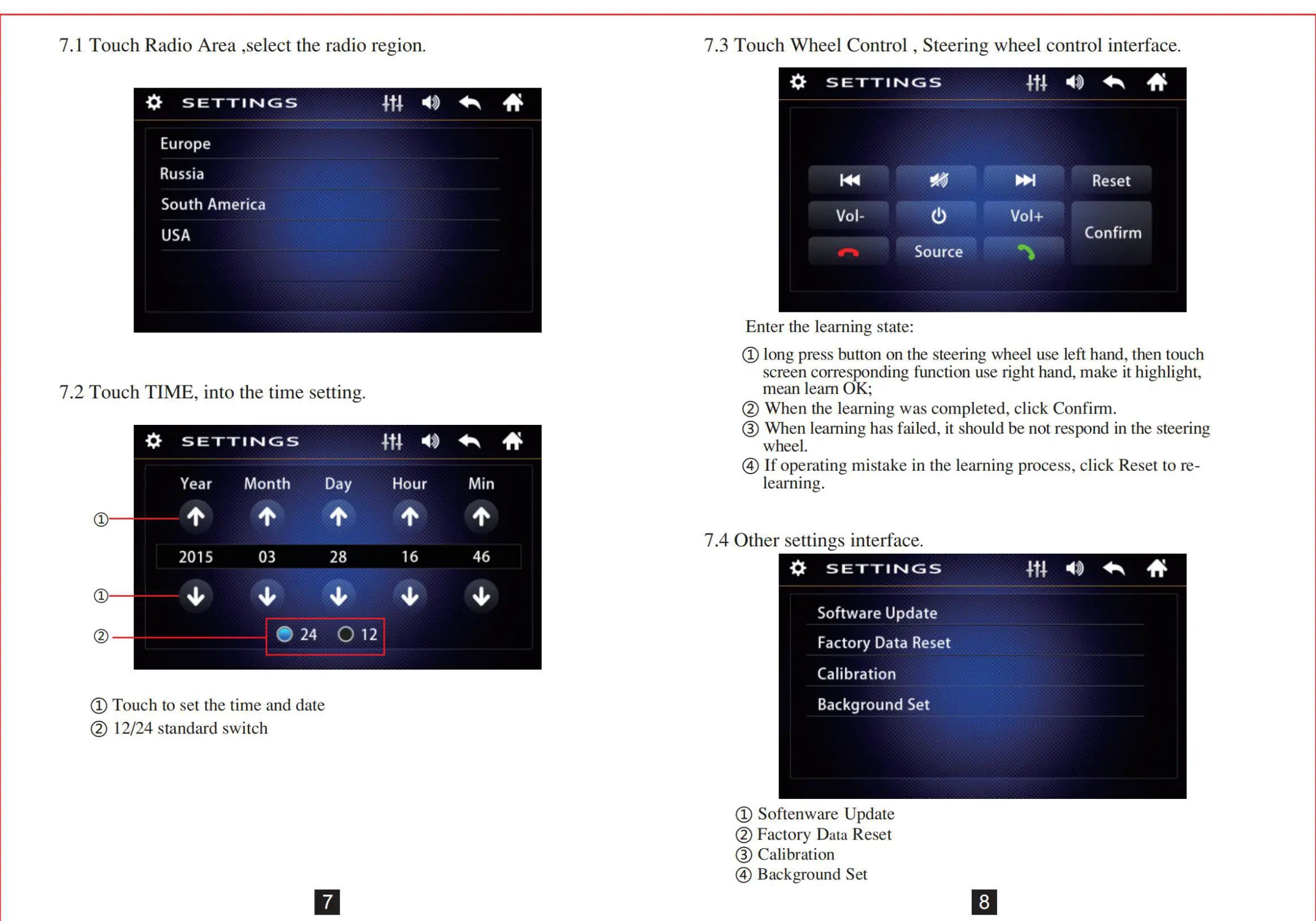 7.1 Touch Radio Area ,select the radio region.

SETTINGS

Europe
Russia
South America
USA

7.2 Touch TIME, into the time setting.

SETTINGS

| Year | Month | Day | Hour | Min |
|---|---|---|---|---|
| 2015 | 03 | 28 | 16 | 46 |

①
①
②
24 12

① Touch to set the time and date
② 12/24 standard switch

7

7.3 Touch Wheel Control , Steering wheel control interface.

SETTINGS

Reset
Vol- Vol+
Confirm
Source

Enter the learning state:

① long press button on the steering wheel use left hand, then touch screen corresponding function use right hand, make it highlight, mean learn OK;
② When the learning was completed, click Confirm.
③ When learning has failed, it should be not respond in the steering wheel.
④ If operating mistake in the learning process, click Reset to re-learning.

7.4 Other settings interface.

SETTINGS

Software Update
Factory Data Reset
Calibration
Background Set

① Softenware Update
② Factory Data Reset
③ Calibration
④ Background Set

8