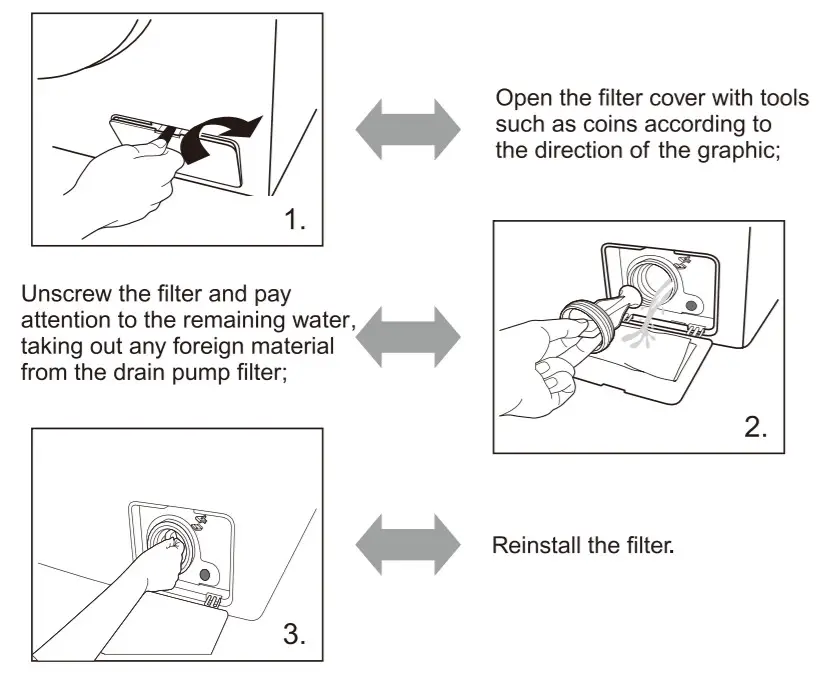 1.

Open the filter cover with tools such as coins according to the direction of the graphic;

Unscrew the filter and pay attention to the remaining water, taking out any foreign material from the drain pump filter;

2.

3.

Reinstall the filter.