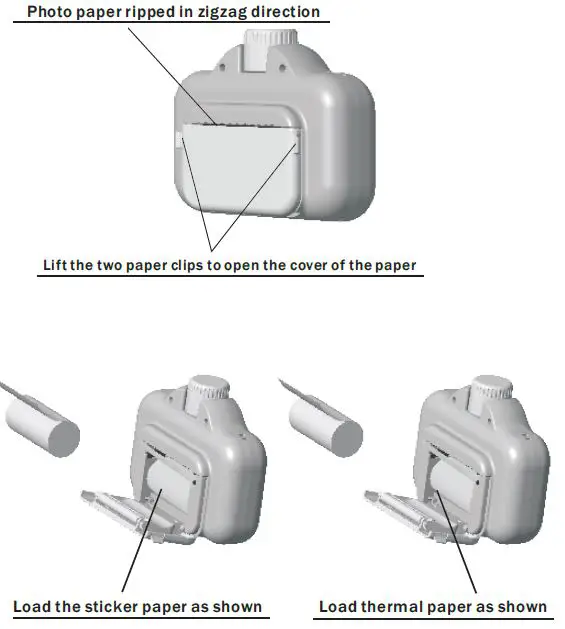 Photo paper ripped in zigzag direction

Lift the two paper clips to open the cover of the paper

Load the sticker paper as shown

Load thermal paper as shown