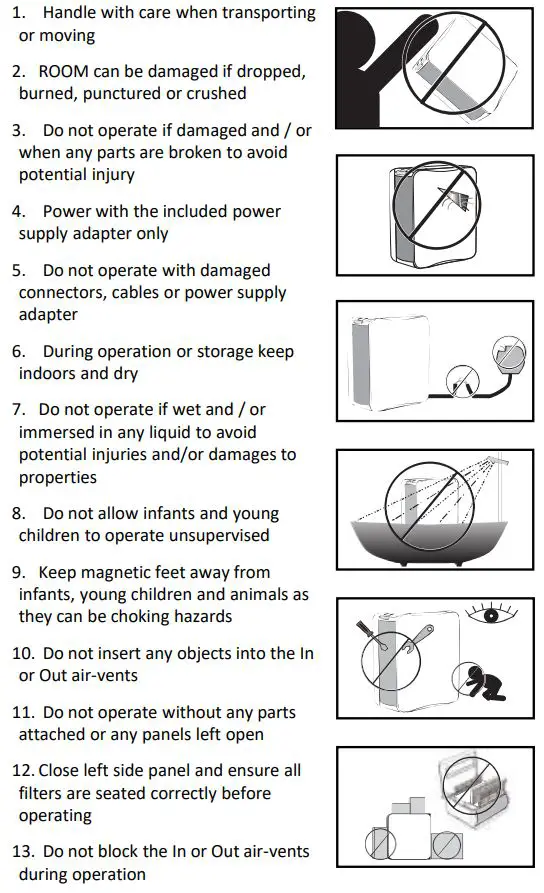 1. Handle with care when transporting or moving

2. ROOM can be damaged if dropped, burned, punctured or crushed

3. Do not operate if damaged and / or when any parts are broken to avoid potential injury

4. Power with the included power supply adapter only

5. Do not operate with damaged connectors, cables or power supply adapter

6. During operation or storage keep indoors and dry

7. Do not operate if wet and / or immersed in any liquid to avoid potential injuries and/or damages to properties

8. Do not allow infants and young children to operate unsupervised

9. Keep magnetic feet away from infants, young children and animals as they can be choking hazards

10. Do not insert any objects into the In or Out air-vents

11. Do not operate without any parts attached or any panels left open

12. Close left side panel and ensure all filters are seated correctly before operating

13. Do not block the In or Out air-vents during operation